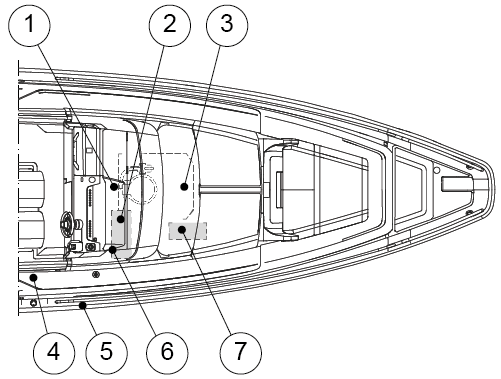 1
2
3
4
5
6
7